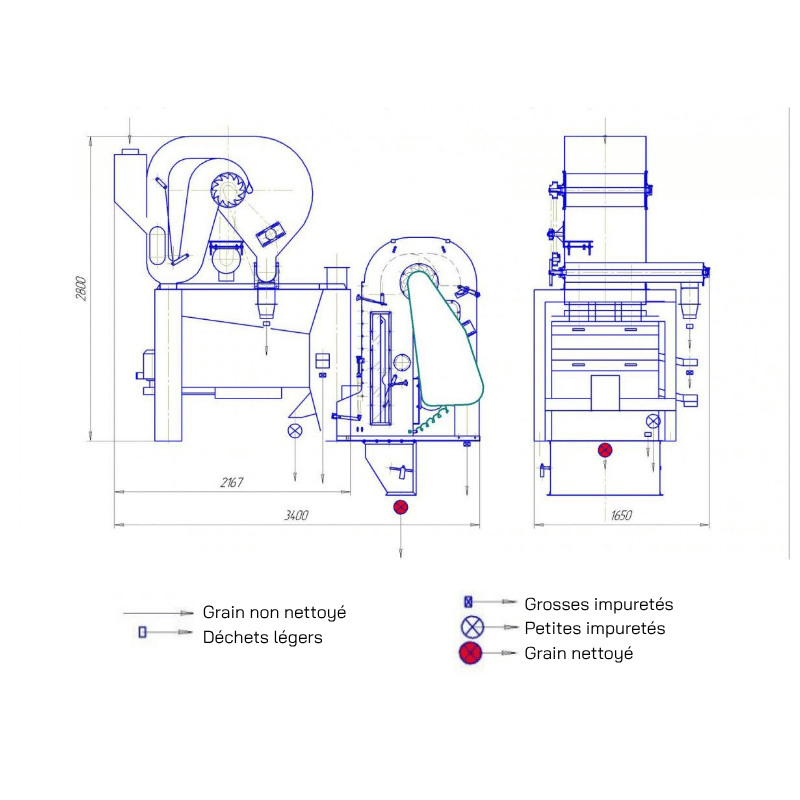 2800

2167

3400

1650

Grain non nettoyé
Déchets légers

Grosses impuretés
Petites impuretés
Grain nettoyé